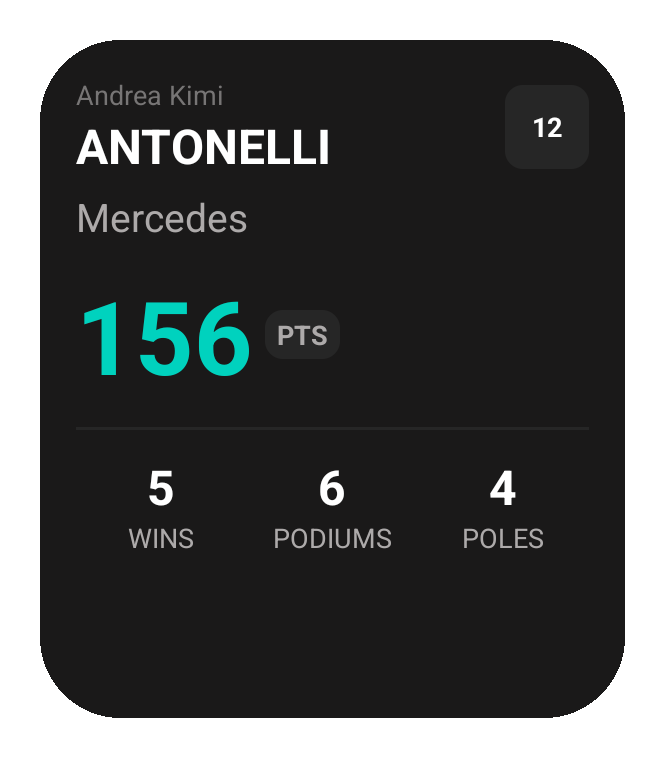 Andrea Kimi
ANTONELLI
12

Mercedes

156 PTS

5
WINS

6
PODIUMS

4
POLES